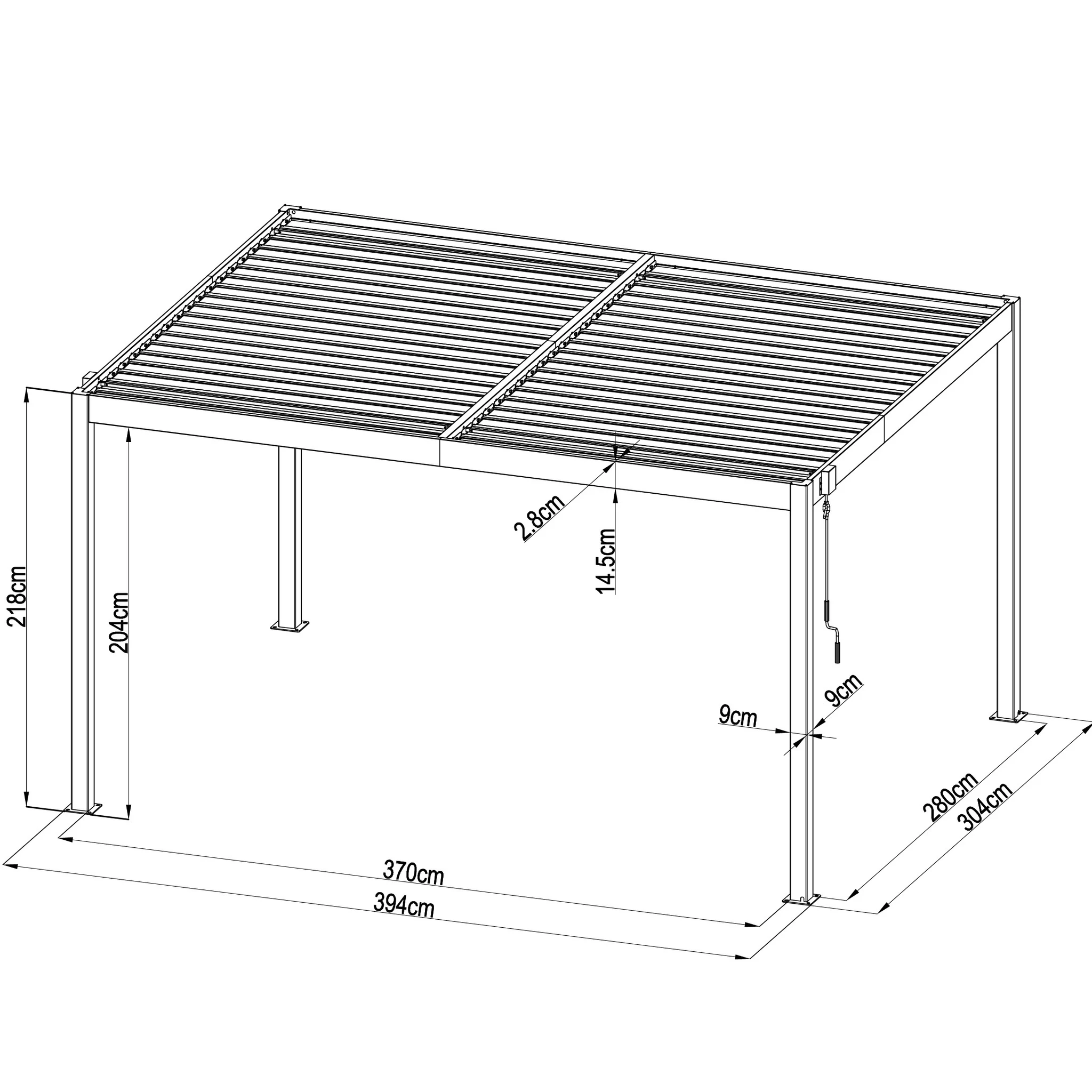 218cm
204cm
2.8cm
14.5cm
9cm
9cm
280cm
304cm
370cm
394cm